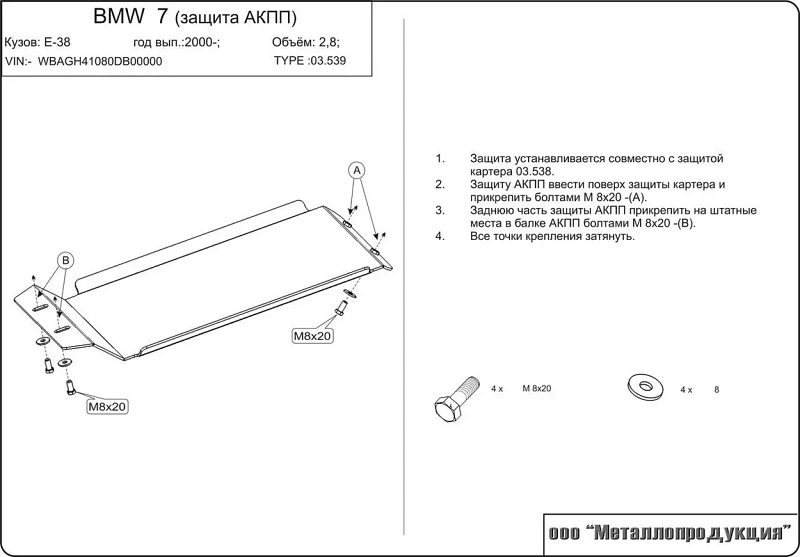 BMW 7 (защита АКПП)
Кузов: E-38 год вып.:2000-; Объём: 2,8;
VIN:- WBAGH41080DB00000 TYPE :03.539

A

B

M8x20

M8x20

1. Защита устанавливается совместно с защитой картера 03.538.
2. Защиту АКПП ввести поверх защиты картера и прикрепить болтами М 8x20 -(А).
3. Заднюю часть защиты АКПП прикрепить на штатные места в балке АКПП болтами М 8x20 -(В).
4. Все точки крепления затянуть.

4 x M 8x20

4 x 8

ооо "Металлопродукция"