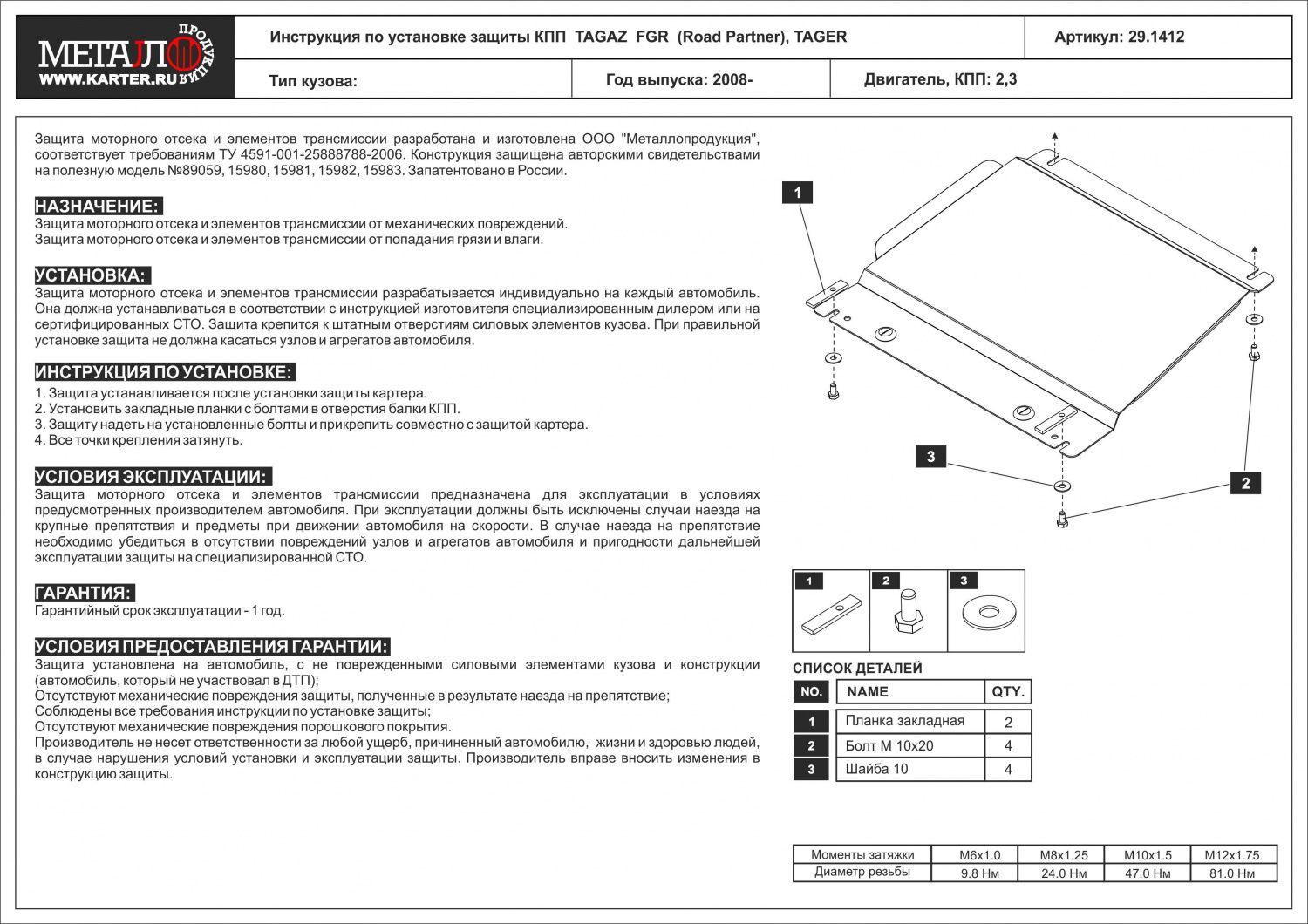 МЕТАЛЛО ПРОДУКЦИЯ
WWW.KARTER.RU

Инструкция по установке защиты КПП TAGAZ FGR (Road Partner), TAGER

Артикул: 29.1412

Тип кузова:

Год выпуска: 2008-

Двигатель, КПП: 2,3

Защита моторного отсека и элементов трансмиссии разработана и изготовлена ООО "Металлопродукция", соответствует требованиям ТУ 4591-001-25888788-2006. Конструкция защищена авторскими свидетельствами на полезную модель №89059, 15980, 15981, 15982, 15983. Запатентовано в России.

НАЗНАЧЕНИЕ:
Защита моторного отсека и элементов трансмиссии от механических повреждений.
Защита моторного отсека и элементов трансмиссии от попадания грязи и влаги.

УСТАНОВКА:
Защита моторного отсека и элементов трансмиссии разрабатывается индивидуально на каждый автомобиль. Она должна устанавливаться в соответствии с инструкцией изготовителя специализированным дилером или на сертифицированных СТО. Защита крепится к штатным отверстиям силовых элементов кузова. При правильной установке защита не должна касаться узлов и агрегатов автомобиля.

ИНСТРУКЦИЯ ПО УСТАНОВКЕ:
1. Защита устанавливается после установки защиты картера.
2. Установить закладные планки с болтами в отверстия балки КПП.
3. Защиту надеть на установленные болты и прикрепить совместно с защитой картера.
4. Все точки крепления затянуть.

УСЛОВИЯ ЭКСПЛУАТАЦИИ:
Защита моторного отсека и элементов трансмиссии предназначена для эксплуатации в условиях предусмотренных производителем автомобиля. При эксплуатации должны быть исключены случаи наезда на крупные препятствия и предметы при движении автомобиля на скорости. В случае наезда на препятствие необходимо убедиться в отсутствии повреждений узлов и агрегатов автомобиля и пригодности дальнейшей эксплуатации защиты на специализированной СТО.

ГАРАНТИЯ:
Гарантийный срок эксплуатации - 1 год.

УСЛОВИЯ ПРЕДОСТАВЛЕНИЯ ГАРАНТИИ:
Защита установлена на автомобиль, с не поврежденными силовыми элементами кузова и конструкции (автомобиль, который не участвовал в ДТП);
Отсутствуют механические повреждения защиты, полученные в результате наезда на препятствие;
Соблюдены все требования инструкции по установке защиты;
Отсутствуют механические повреждения порошкового покрытия.
Производитель не несет ответственности за любой ущерб, причиненный автомобилю, жизни и здоровью людей, в случае нарушения условий установки и эксплуатации защиты. Производитель вправе вносить изменения в конструкцию защиты.

1
3
2
1 2 3

СПИСОК ДЕТАЛЕЙ

| NO. | NAME | QTY. |
|---|---|---|
| 1 | Планка закладная | 2 |
| 2 | Болт М 10х20 | 4 |
| 3 | Шайба 10 | 4 |

| Моменты затяжки | М6х1.0 | М8х1.25 | М10х1.5 | М12х1.75 |
|---|---|---|---|---|
| Диаметр резьбы | 9.8 Нм | 24.0 Нм | 47.0 Нм | 81.0 Нм |